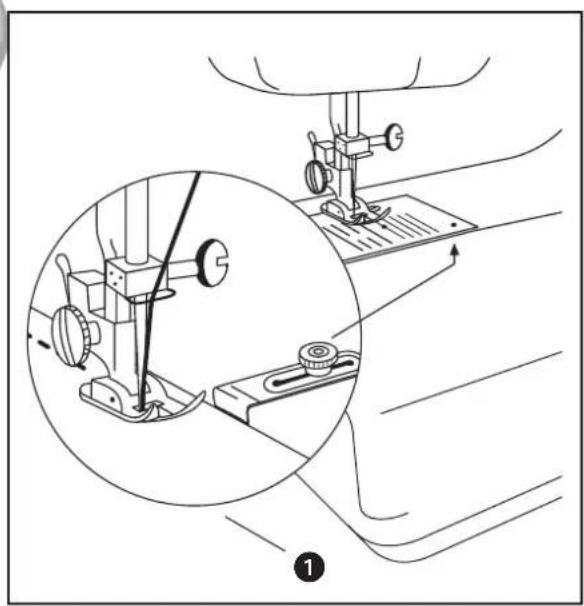 1