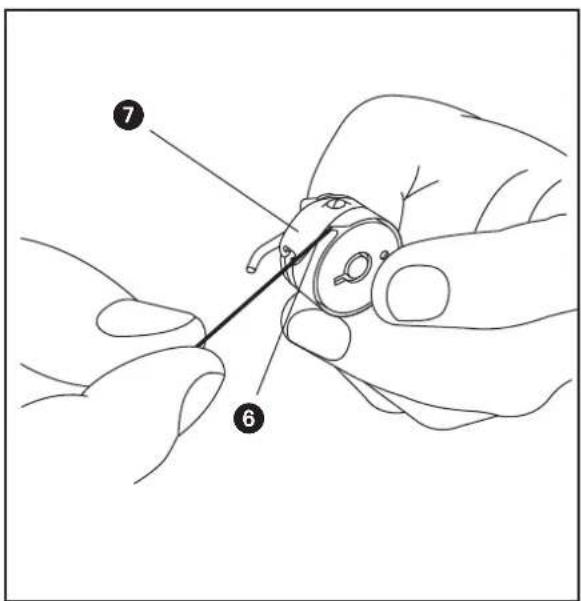 7

6