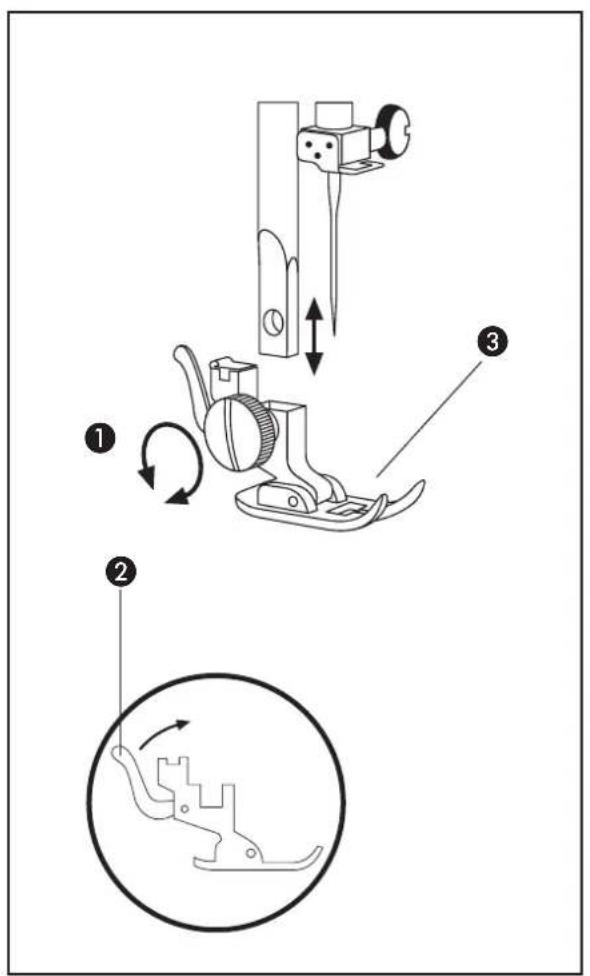 3
1
2