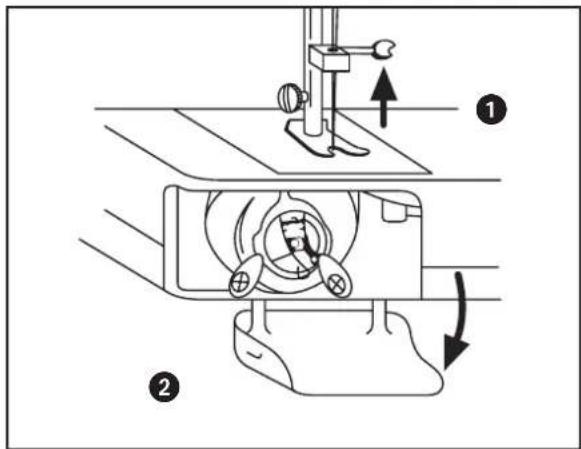 1

2