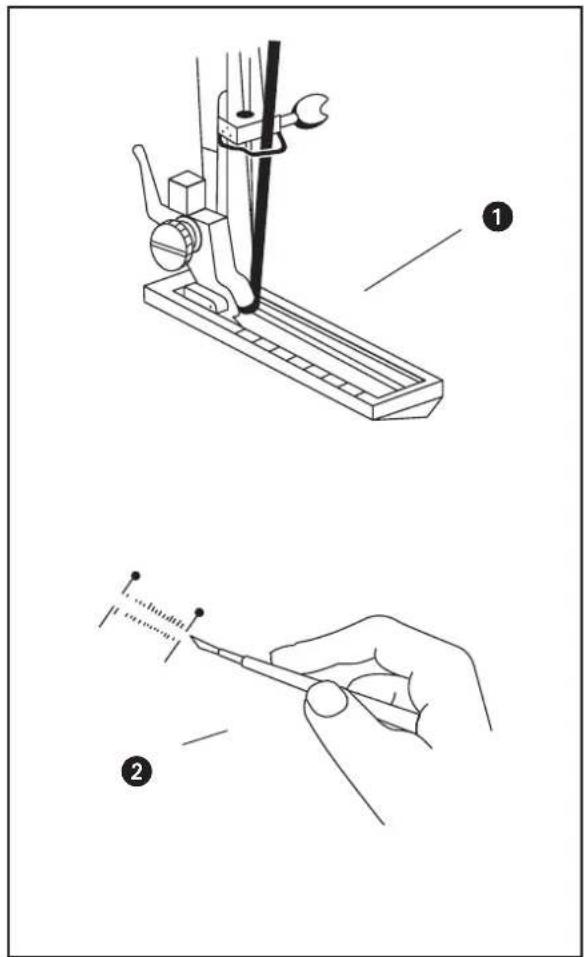 1

2