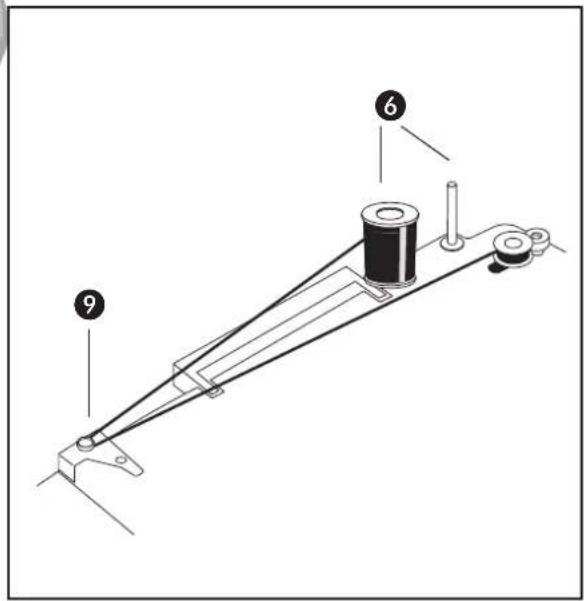 6

9