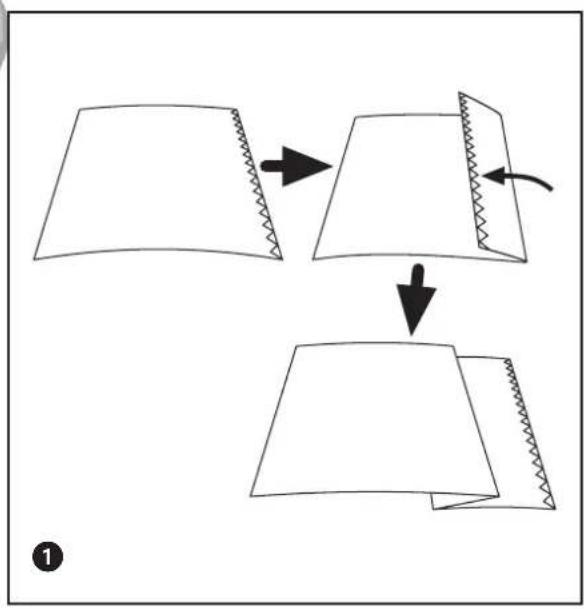 1