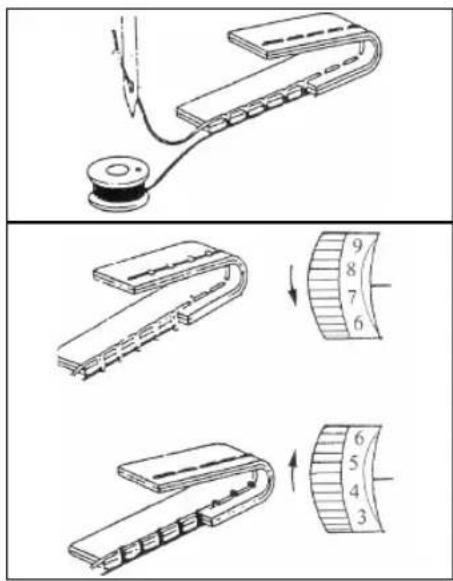 9
8
7
6

6
5
4
3