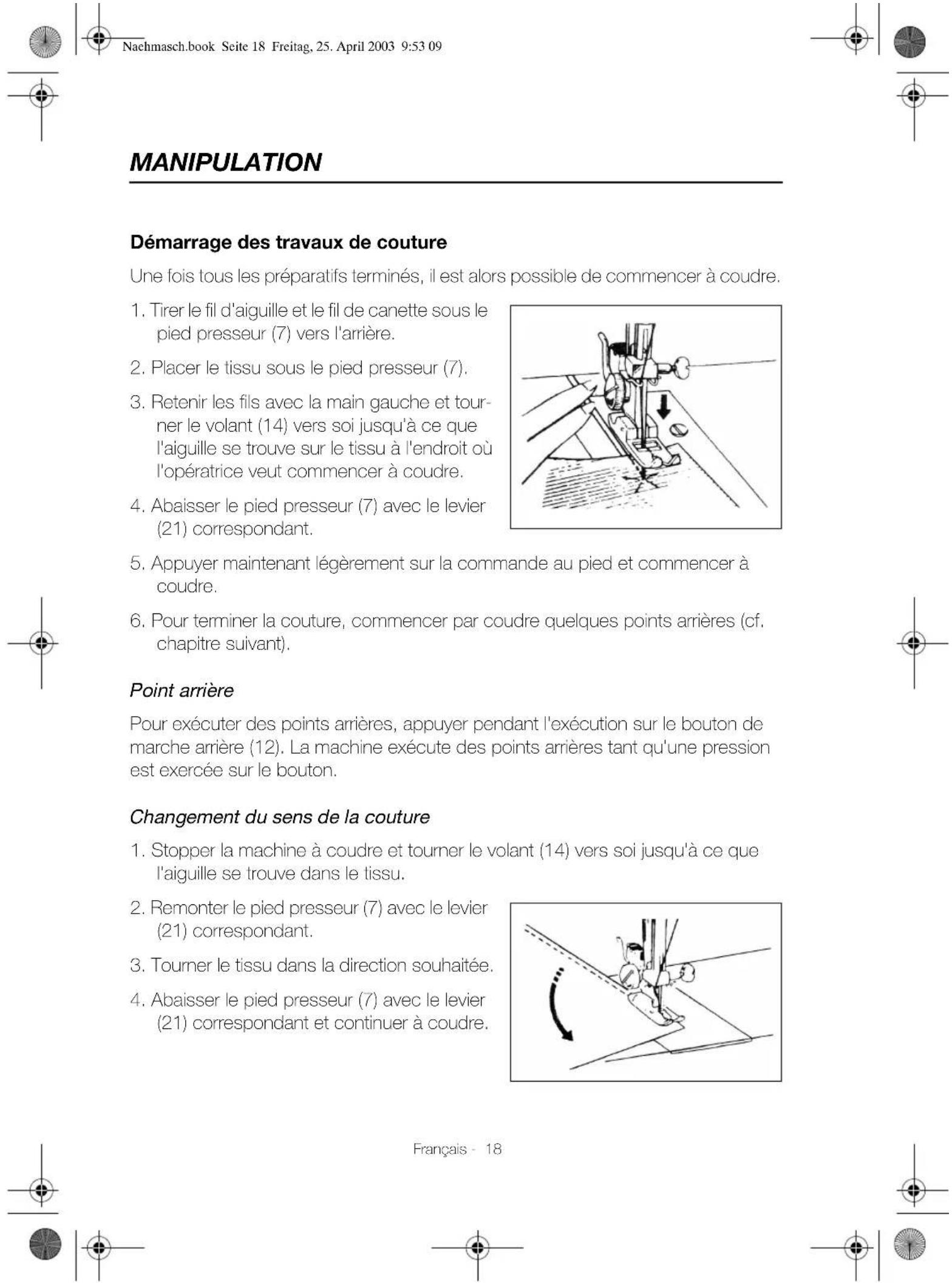 Naehmasch.book Seite 18 Freitag, 25. April 2003 9:53 09

MANIPULATION

Démarrage des travaux de couture

Une fois tous les préparatifs terminés, il est alors possible de commencer à coudre.

1. Tirer le fil d'aiguille et le fil de canette sous le pied presseur (7) vers l'arrière.

2. Placer le tissu sous le pied presseur (7).

3. Retenir les fils avec la main gauche et tourner le volant (14) vers soi jusqu'à ce que l'aiguille se trouve sur le tissu à l'endroit où l'opératrice veut commencer à coudre.

4. Abaisser le pied presseur (7) avec le levier (21) correspondant.

5. Appuyer maintenant légèrement sur la commande au pied et commencer à coudre.

6. Pour terminer la couture, commencer par coudre quelques points arrières (cf. chapitre suivant).

Point arrière

Pour exécuter des points arrières, appuyer pendant l'exécution sur le bouton de marche arrière (12). La machine exécute des points arrières tant qu'une pression est exercée sur le bouton.

Changement du sens de la couture

1. Stopper la machine à coudre et tourner le volant (14) vers soi jusqu'à ce que l'aiguille se trouve dans le tissu.

2. Remonter le pied presseur (7) avec le levier (21) correspondant.

3. Tourner le tissu dans la direction souhaitée.

4. Abaisser le pied presseur (7) avec le levier (21) correspondant et continuer à coudre.

Français - 18