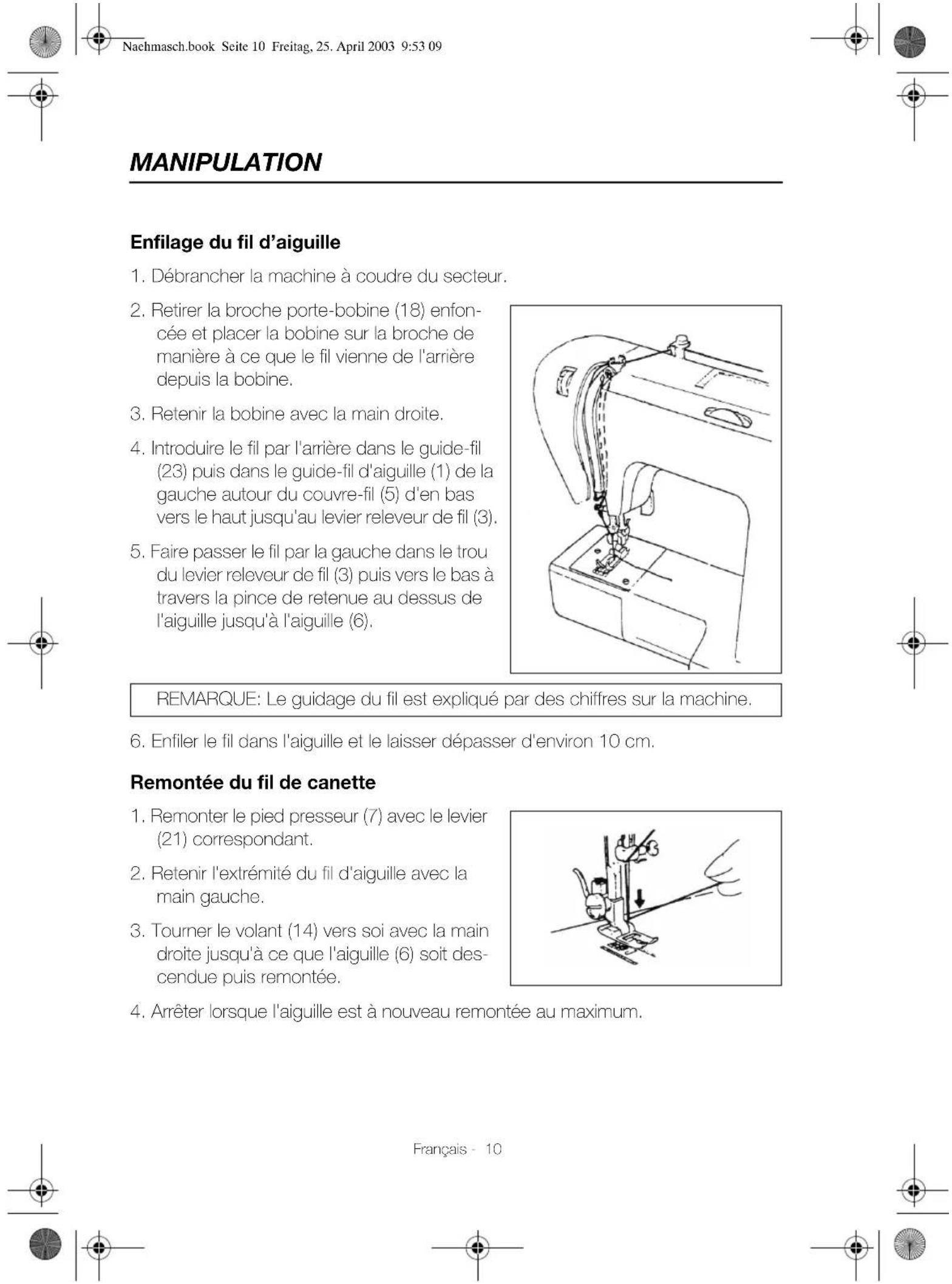 Naehmasch.book Seite 10 Freitag, 25. April 2003 9:53 09

MANIPULATION

Enfilage du fil d'aiguille

1. Débrancher la machine à coudre du secteur.

2. Retirer la broche porte-bobine (18) enfoncée et placer la bobine sur la broche de manière à ce que le fil vienne de l'arrière depuis la bobine.

3. Retenir la bobine avec la main droite.

4. Introduire le fil par l'arrière dans le guide-fil (23) puis dans le guide-fil d'aiguille (1) de la gauche autour du couvre-fil (5) d'en bas vers le haut jusqu'au levier releveur de fil (3).

5. Faire passer le fil par la gauche dans le trou du levier releveur de fil (3) puis vers le bas à travers la pince de retenue au dessus de l'aiguille jusqu'à l'aiguille (6).

REMARQUE: Le guidage du fil est expliqué par des chiffres sur la machine.

6. Enfiler le fil dans l'aiguille et le laisser dépasser d'environ 10 cm.

Remontée du fil de canette

1. Remonter le pied presseur (7) avec le levier (21) correspondant.

2. Retenir l'extrémité du fil d'aiguille avec la main gauche.

3. Tourner le volant (14) vers soi avec la main droite jusqu'à ce que l'aiguille (6) soit descendue puis remontée.

4. Arrêter lorsque l'aiguille est à nouveau remontée au maximum.

Français - 10