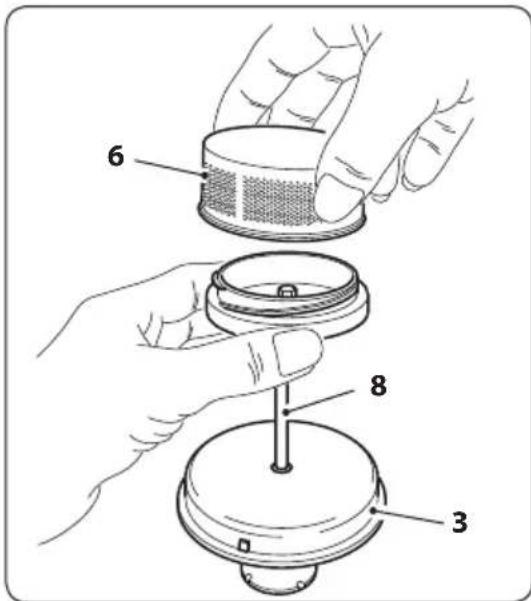 6

8

3