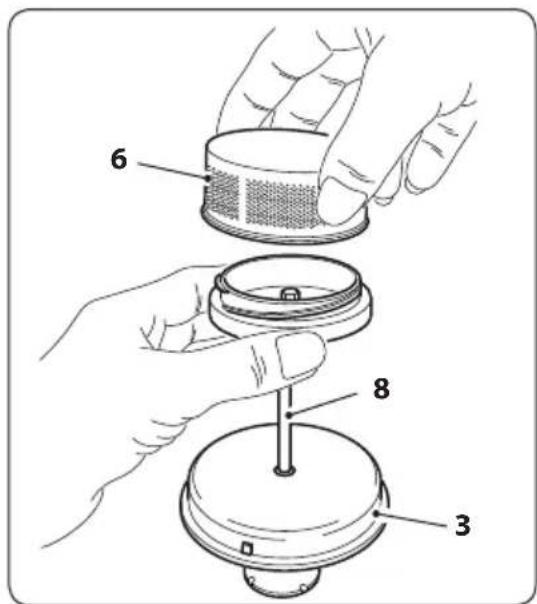 6
8
3