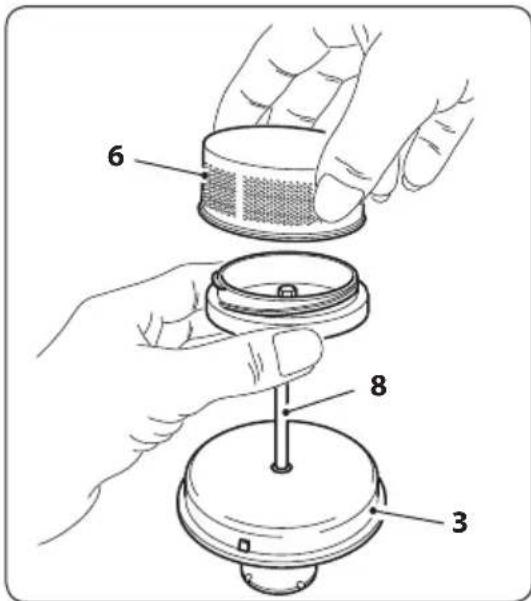 6
8
3