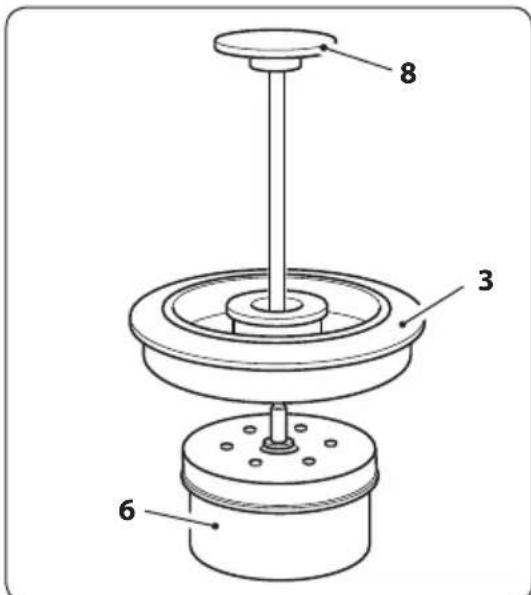 8

3

6