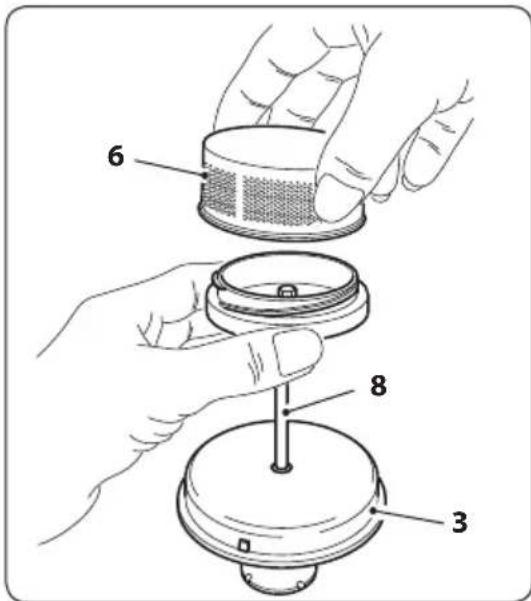 6
8
3