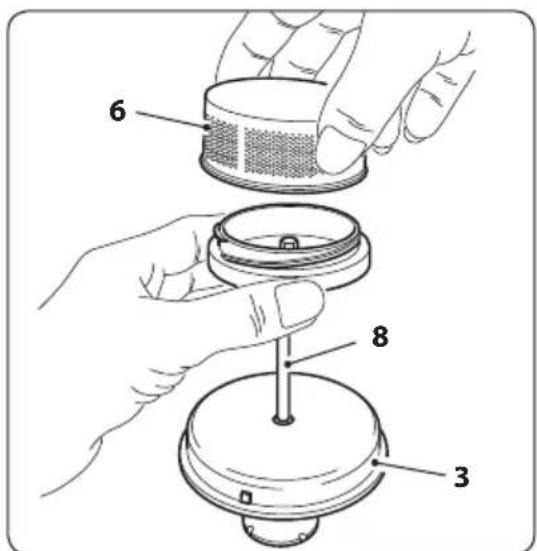 6
8
3