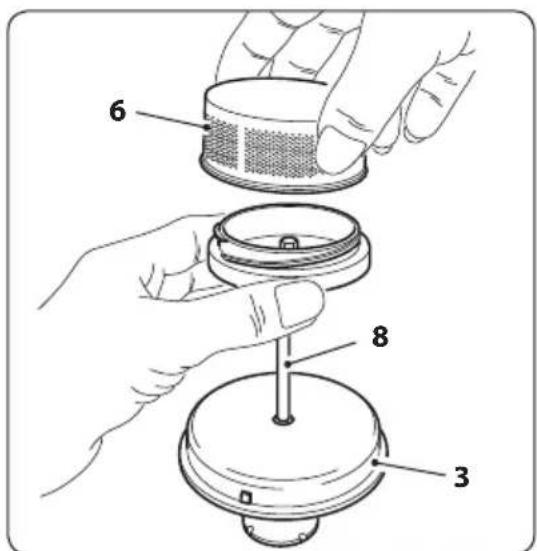 6
8
3