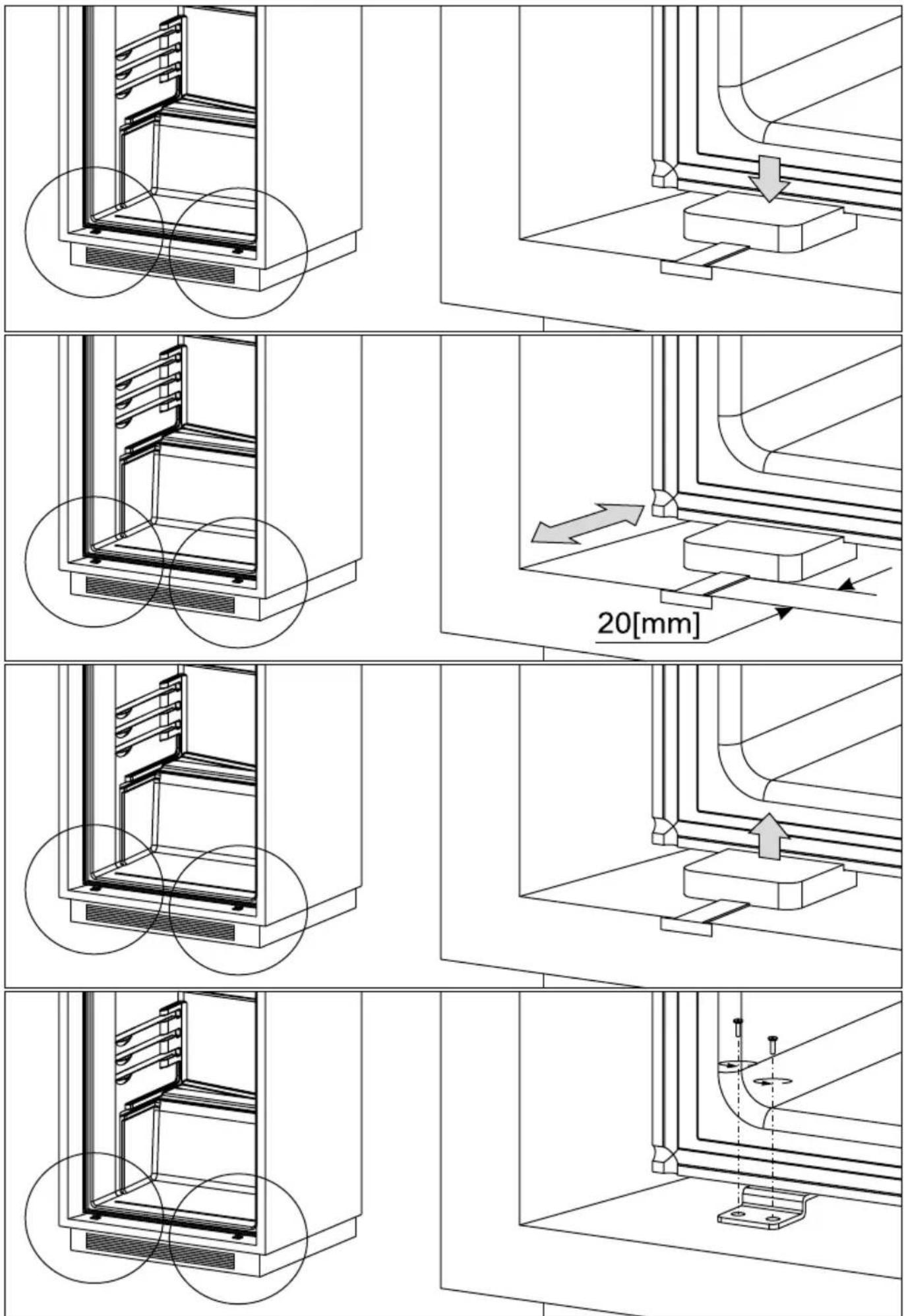 20[mm]