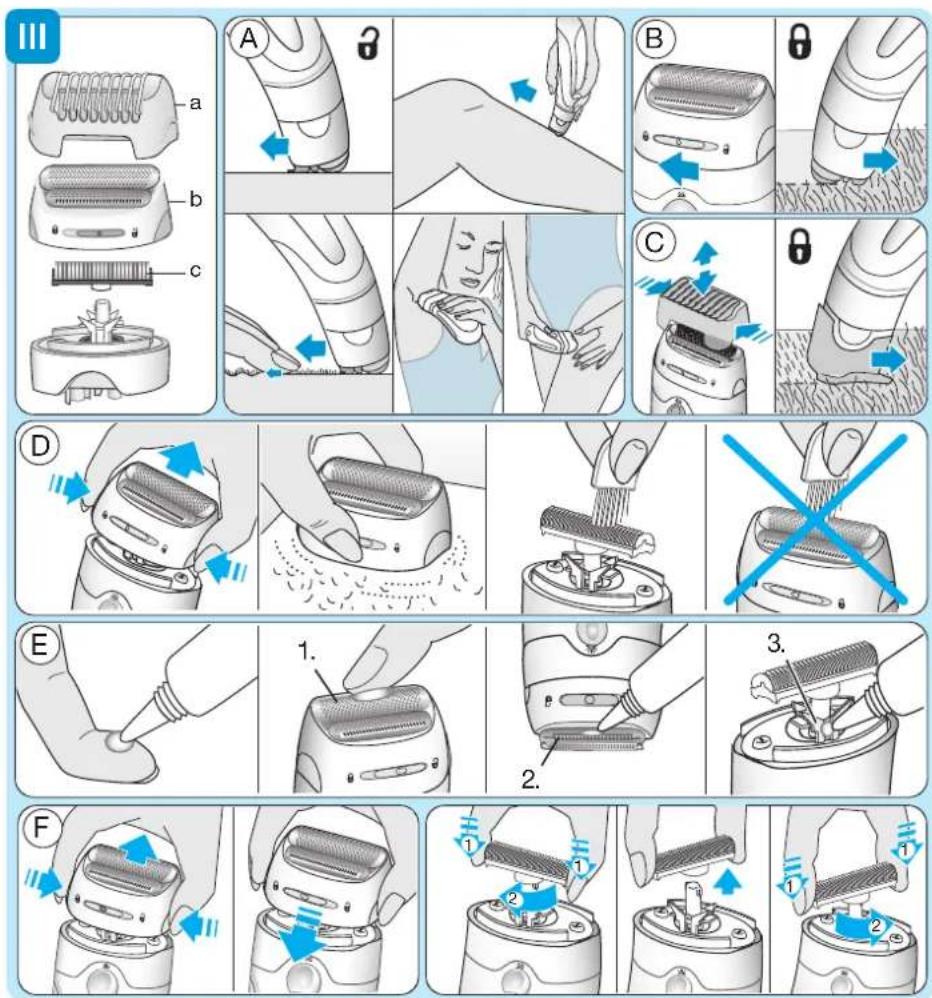 III

a

b

c

A

B

C

D

E

1.

2.

3.

F

1

1

2

1

1

2