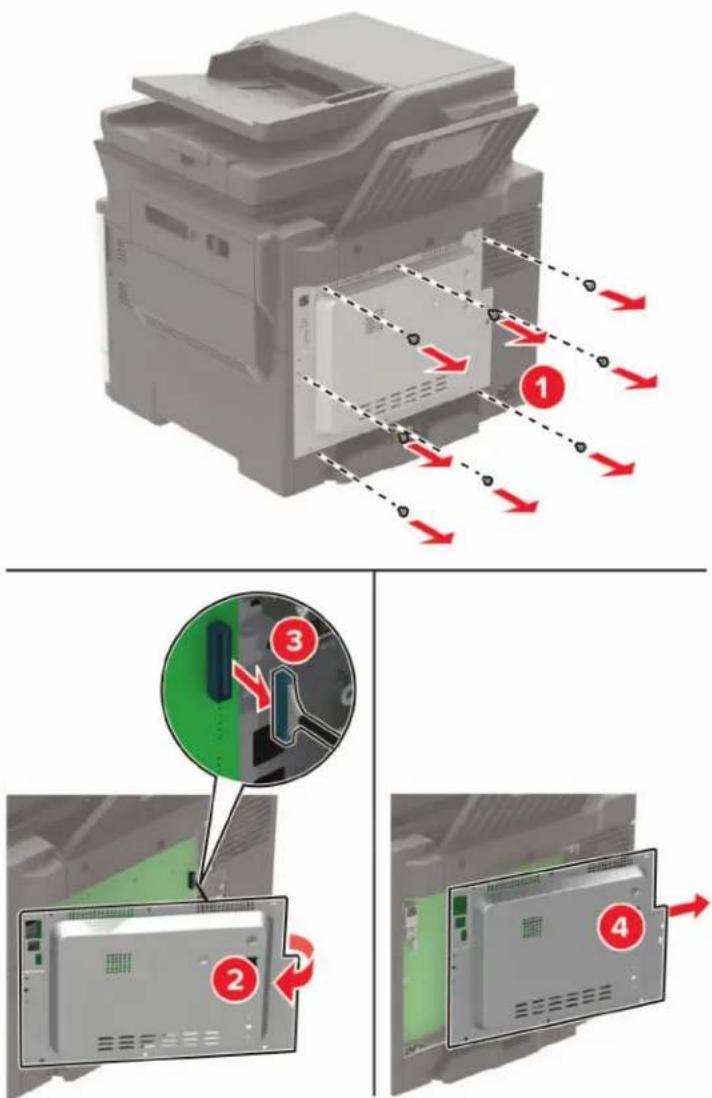 1

3

2

4