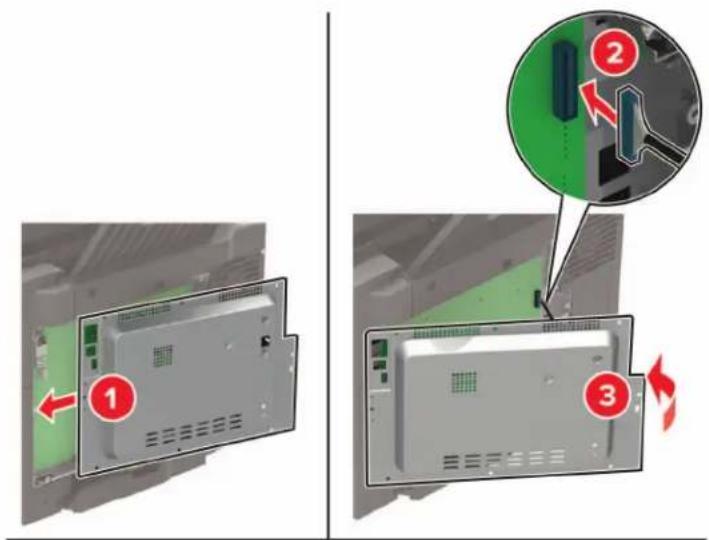 1
2
3