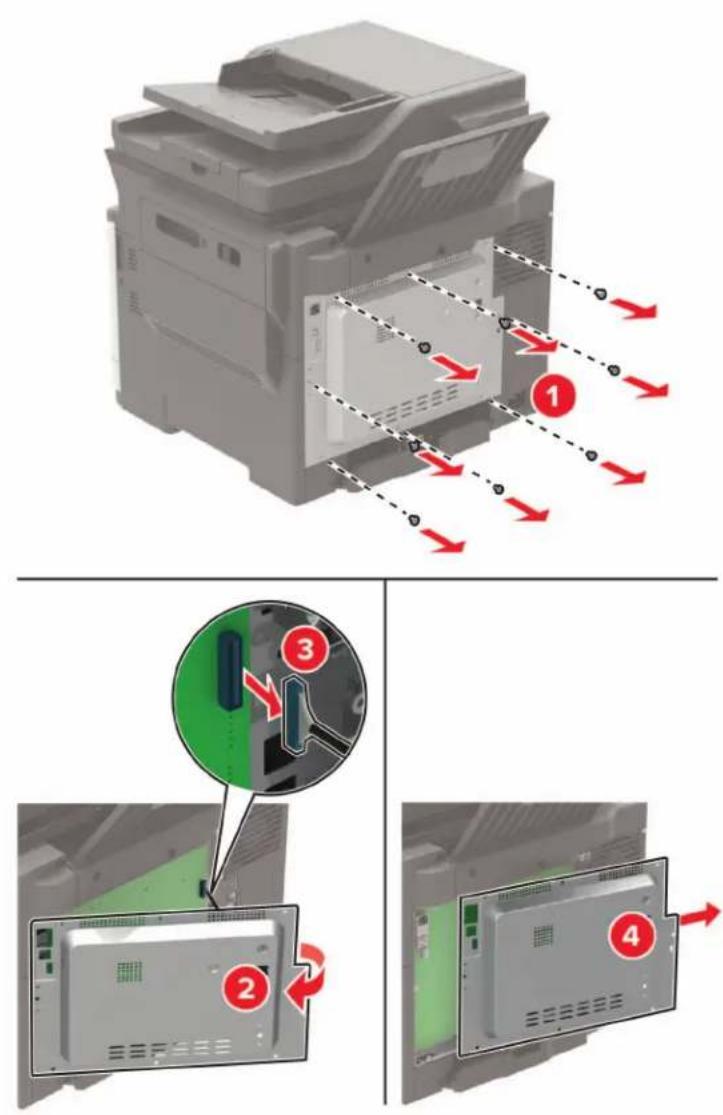 1

3

2

4