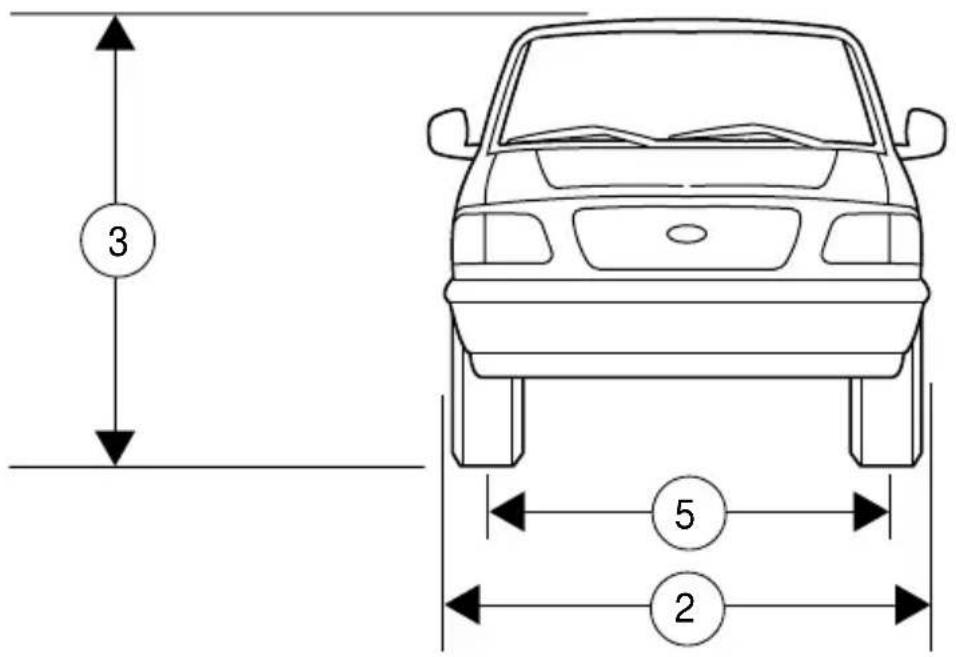 3

5

2