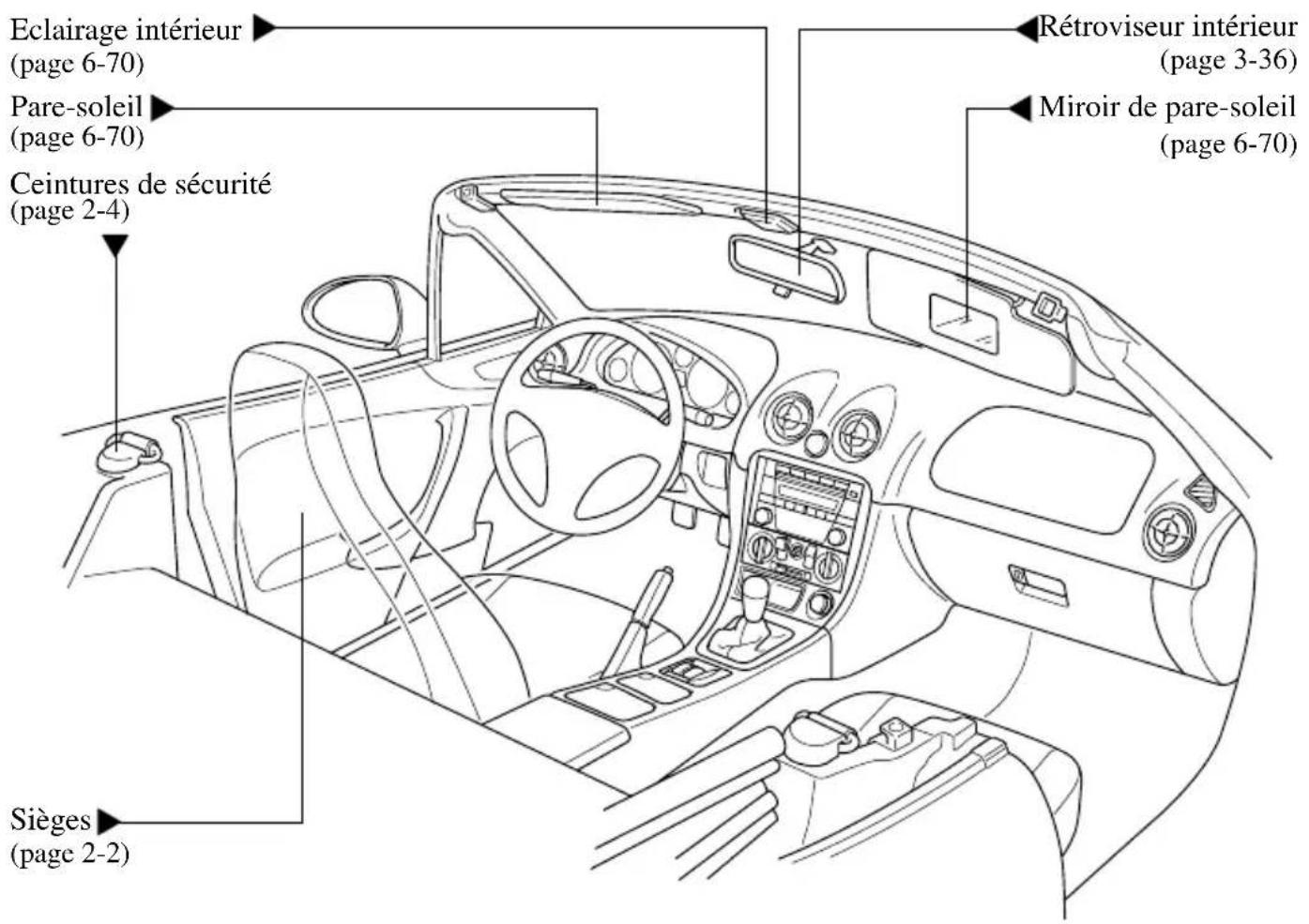 Eclairage intérieur
(page 6-70)

Pare-soleil
(page 6-70)

Ceintures de sécurité
(page 2-4)

Rétroviseur intérieur
(page 3-36)

Miroir de pare-soleil
(page 6-70)

Sièges
(page 2-2)