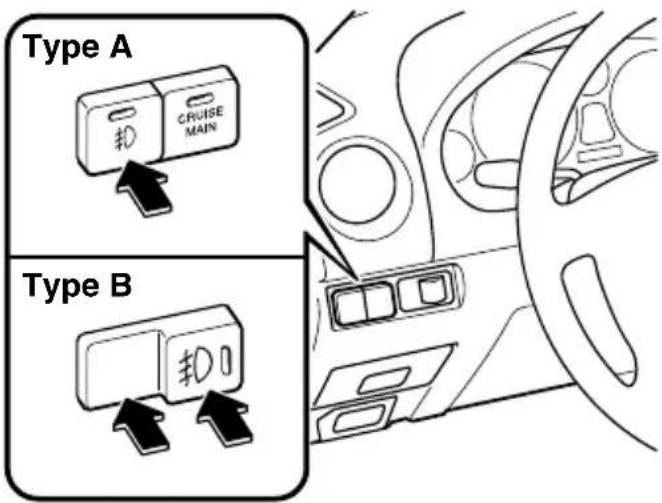 Type A

CRUISE MAIN

Type B