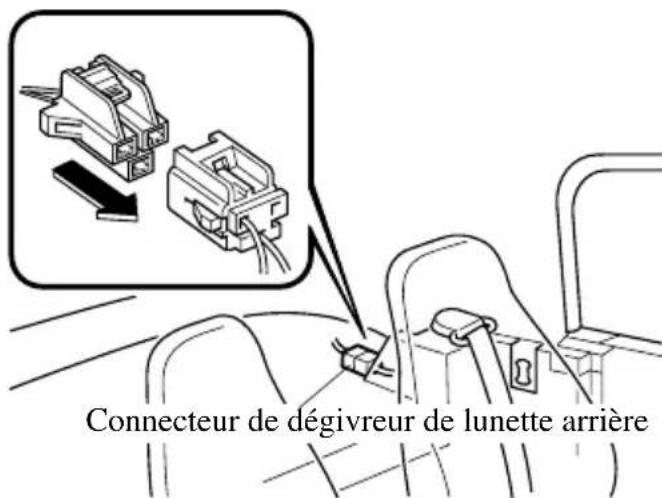 Connecteur de dégivreur de lunette arrière