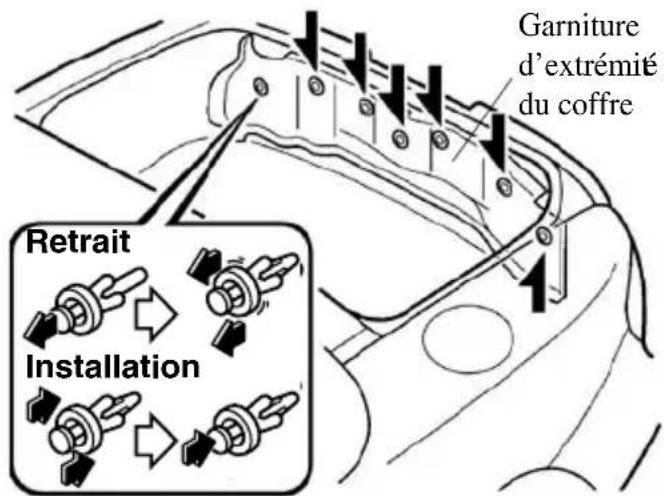 Garniture d'extrémité du coffre

Retrait

Installation