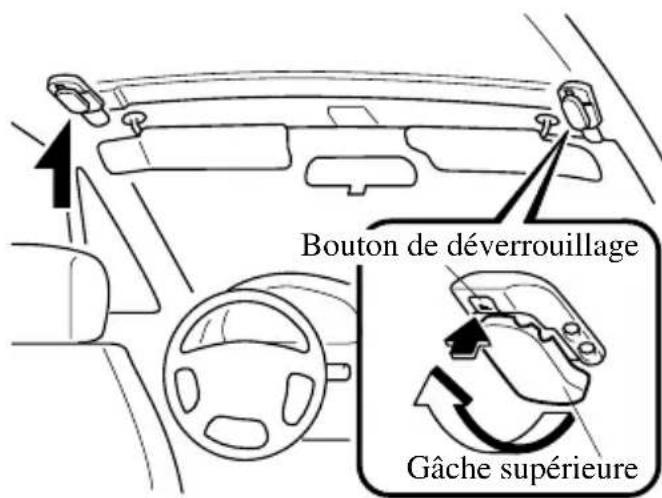 Bouton de déverrouillage

Gâche supérieure