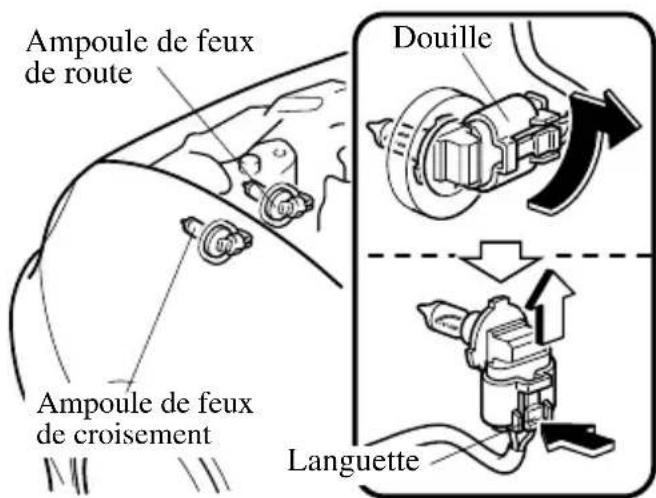 Ampoule de feux de route

Douille

Ampoule de feux de croisement

Languette