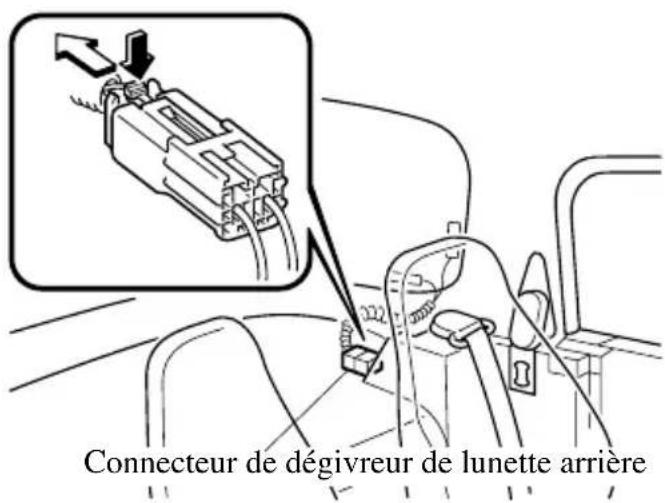 Connecteur de dégivreur de lunette arrière