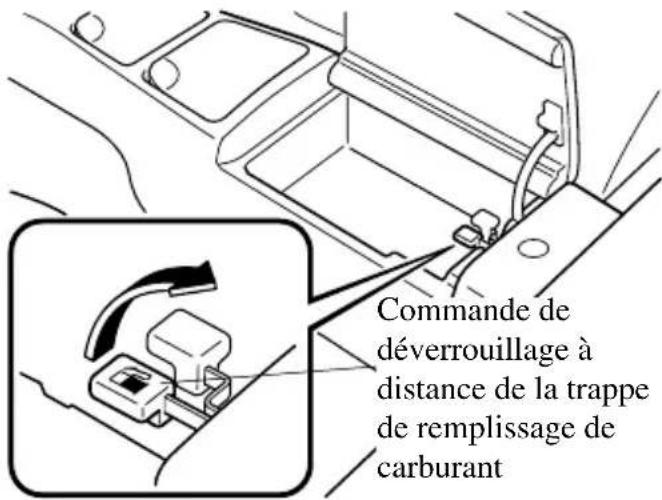 Commande de déverrouillage à distance de la trappe de remplissage de carburant