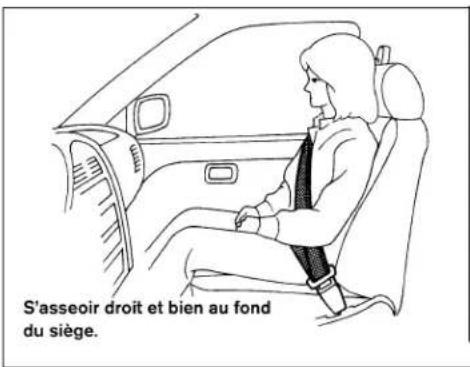 S'asseoir droit et bien au fond du siège.