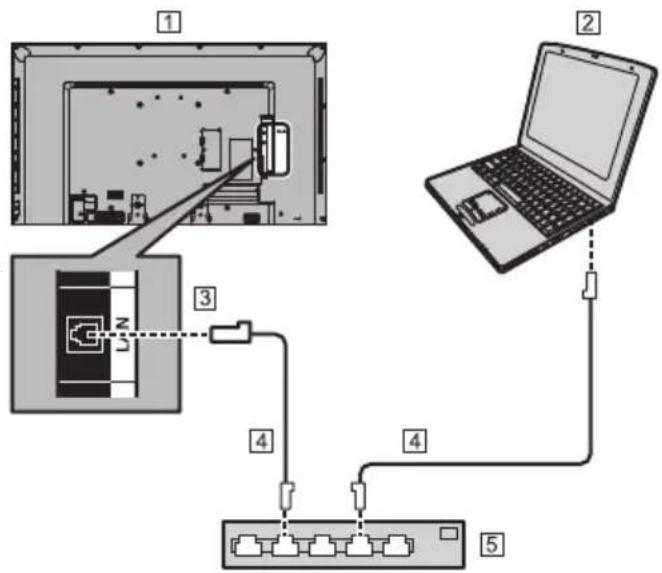 1
2
LAN
3
4
4
5