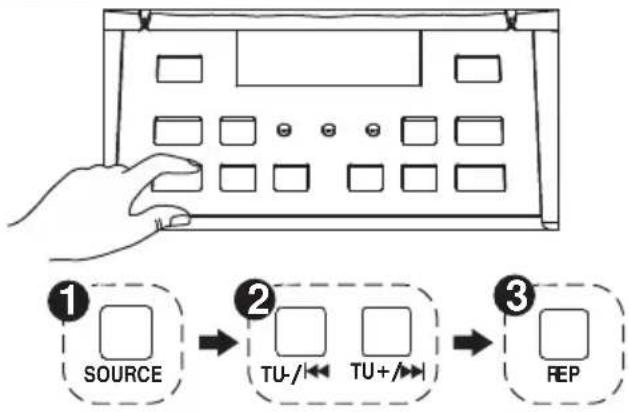 1
SOURCE

2
TU-/⏮ TU+/⏭

3
REP