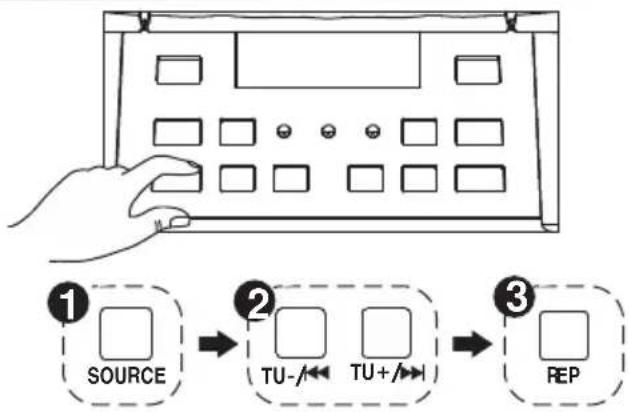 1
SOURCE
2
TU-/⏮
TU+/⏭
3
REP