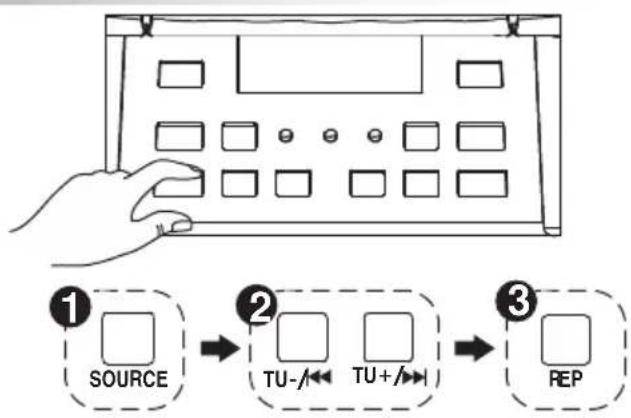 1
SOURCE

2
TU-/⏮ TU+/⏭

3
REP