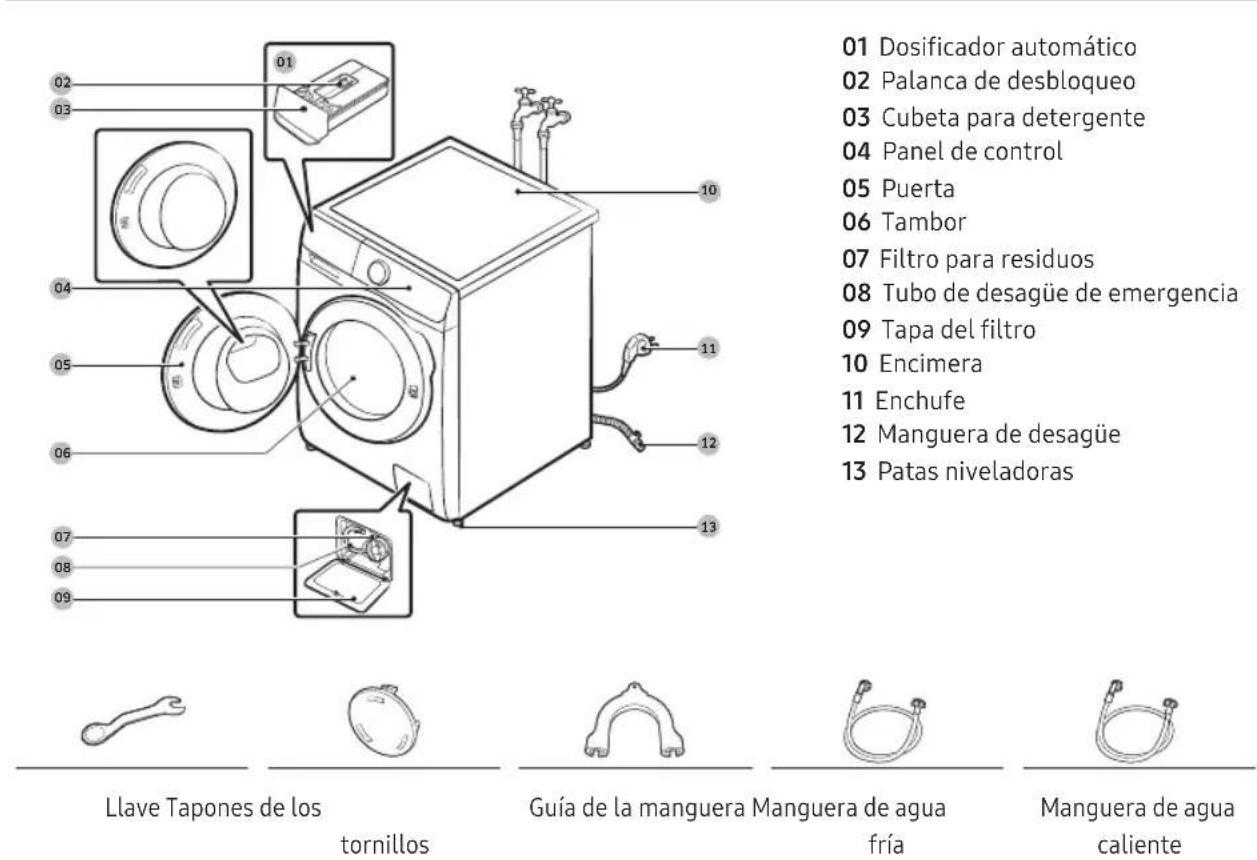 01
02
03
04
05
06
07
08
09
10
11
12
13

01 Dosificador automático
02 Palanca de desbloqueo
03 Cubeta para detergente
04 Panel de control
05 Puerta
06 Tambor
07 Filtro para residuos
08 Tubo de desagüe de emergencia
09 Tapa del filtro
10 Encimera
11 Enchufe
12 Manguera de desagüe
13 Patas niveladoras

Llave Tapones de los tornillos

Guía de la manguera Manguera de agua fría

Manguera de agua caliente