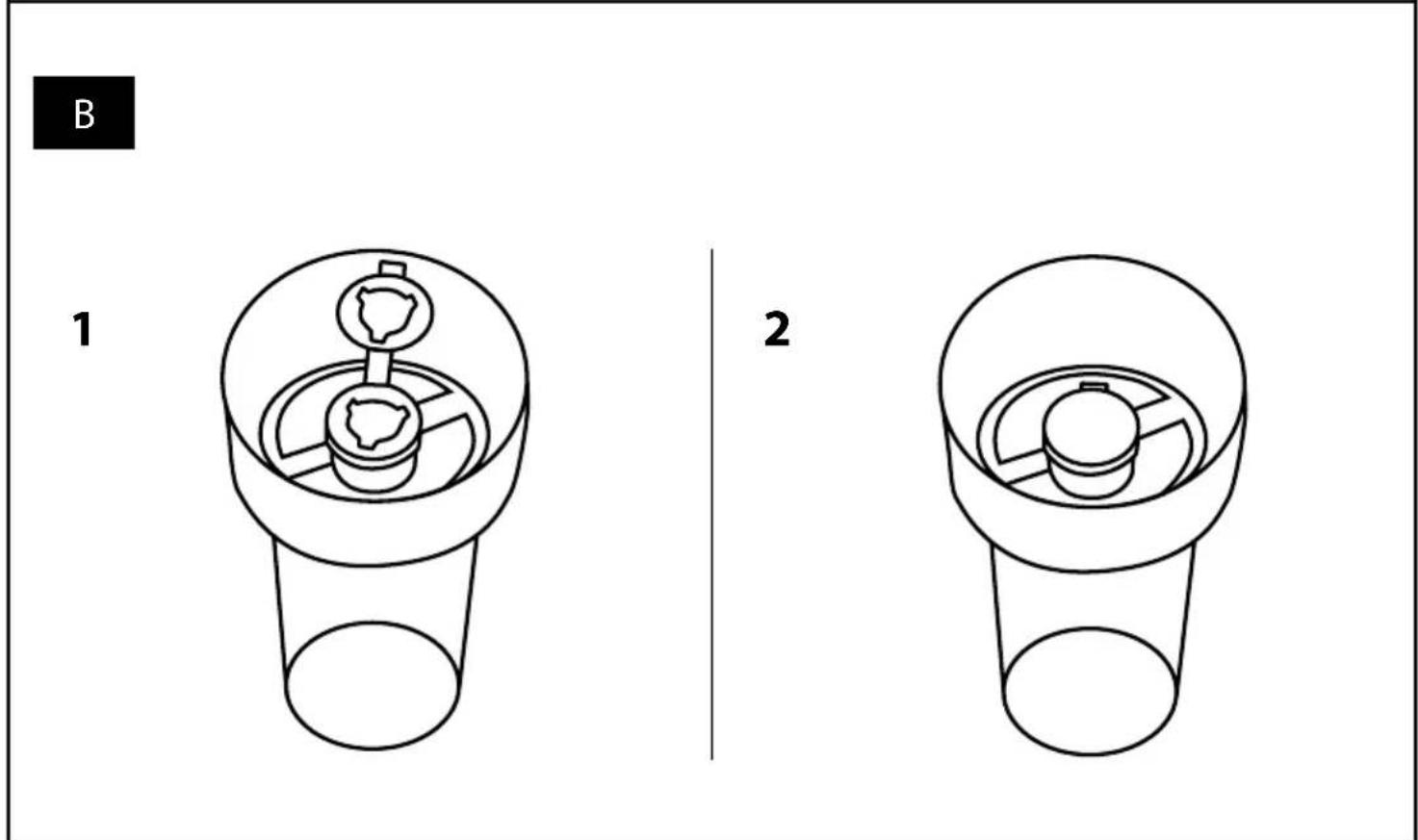 B

1

2