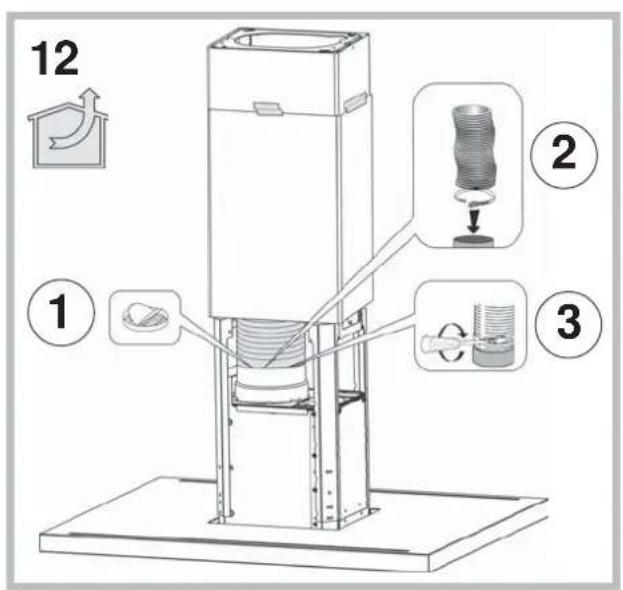 12

2

1

3