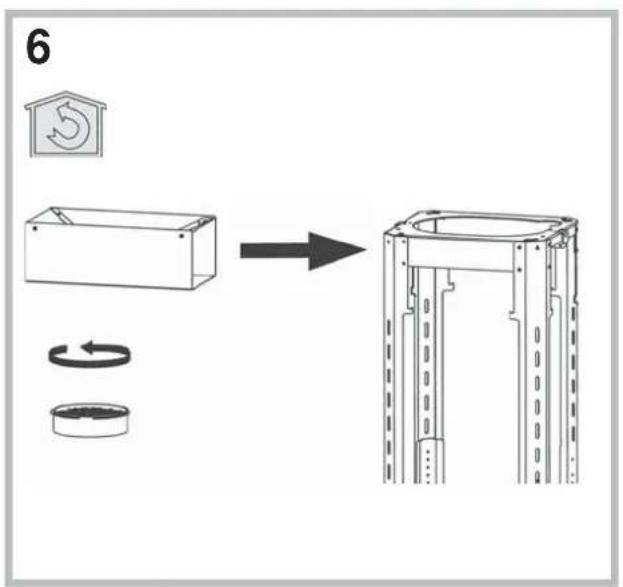 6