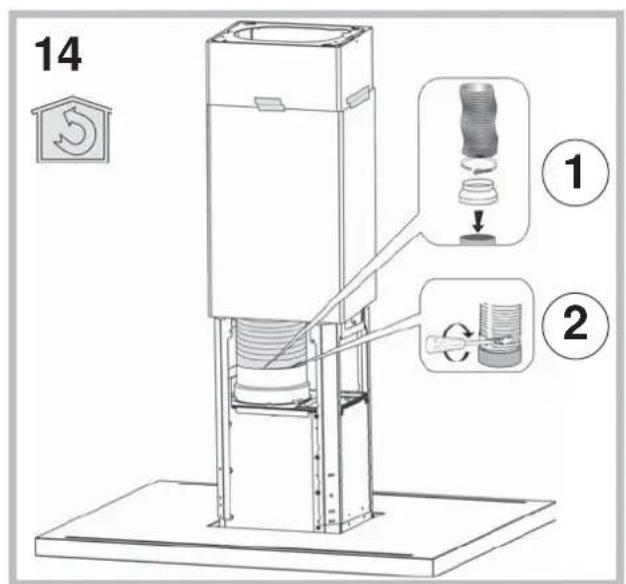 14

1

2