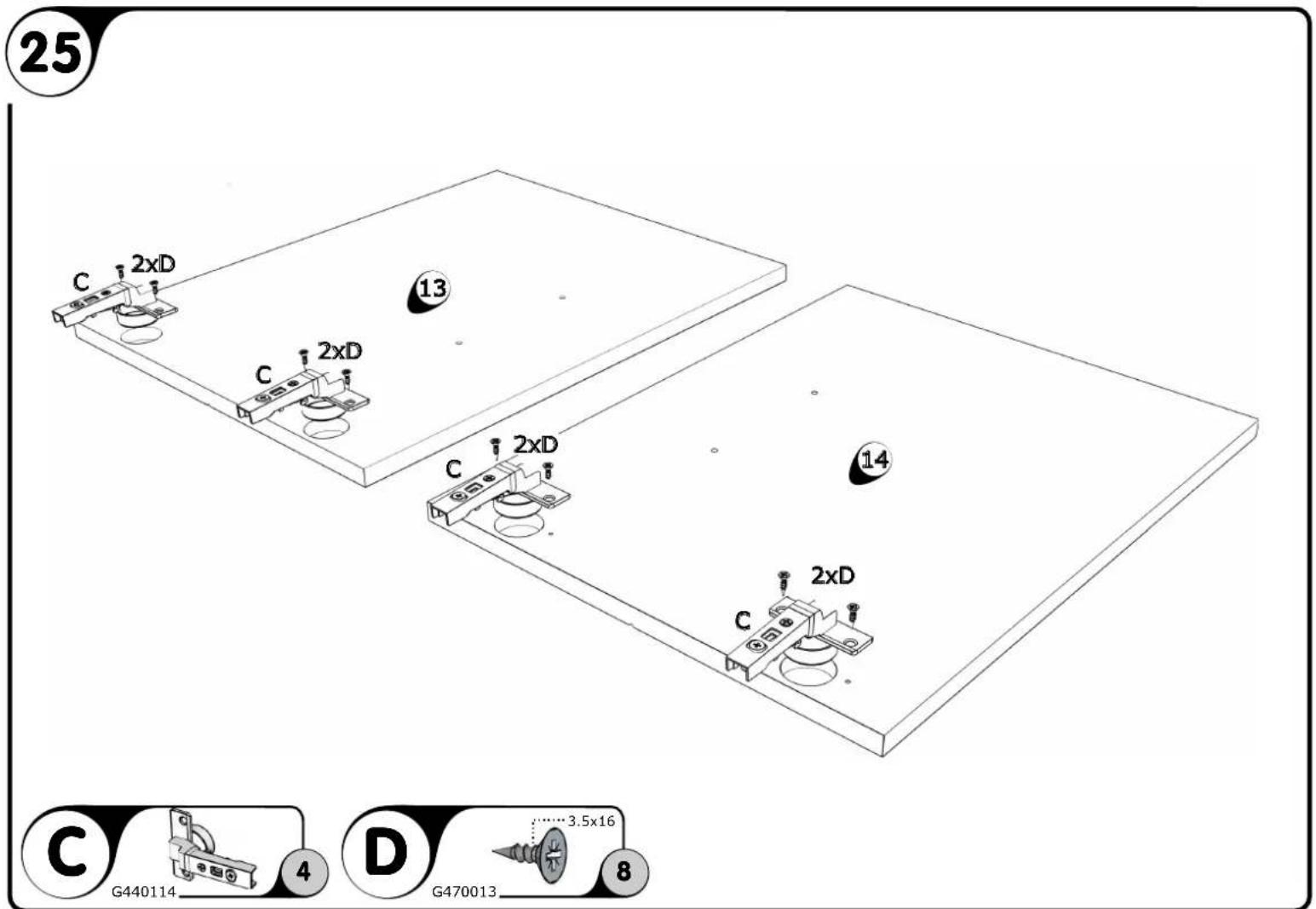 25

C 2xD

13

C 2xD

C 2xD

14

C 2xD

C
G440114
4

D
3.5x16
G470013
8