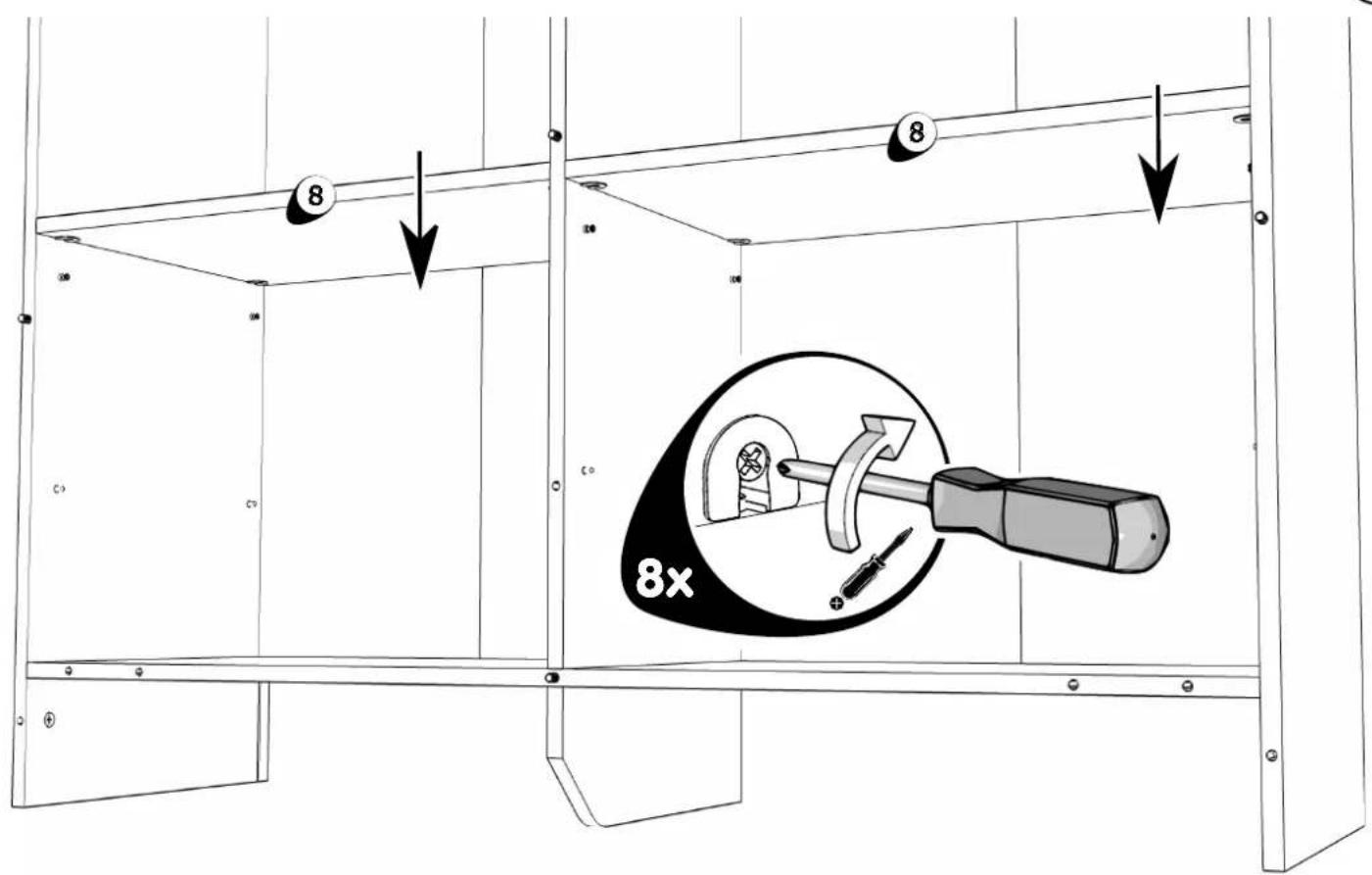 8

8

8x