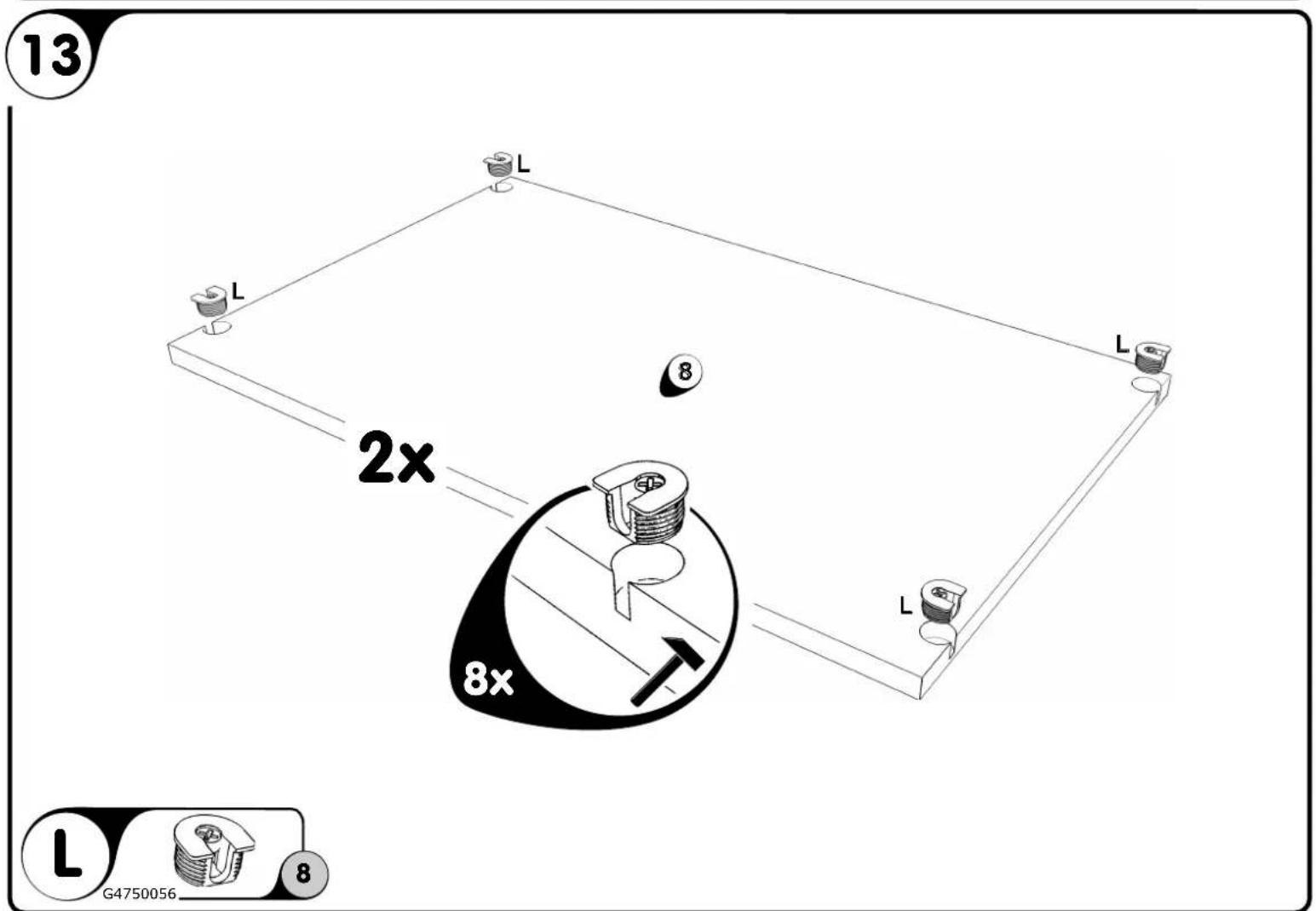 13

L

L

L

8

2x

L

8x

L

G4750056

8