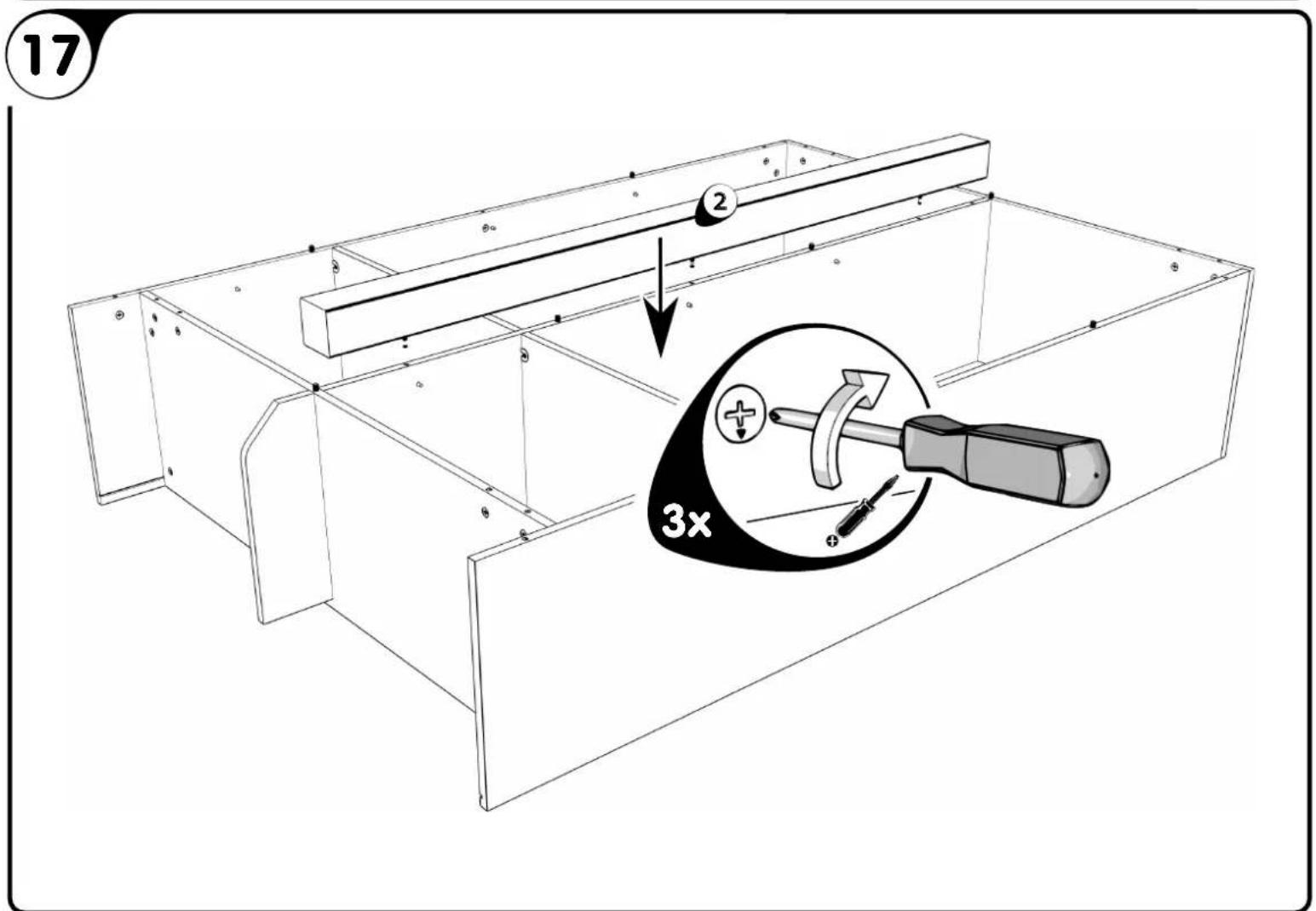 17

2

3x