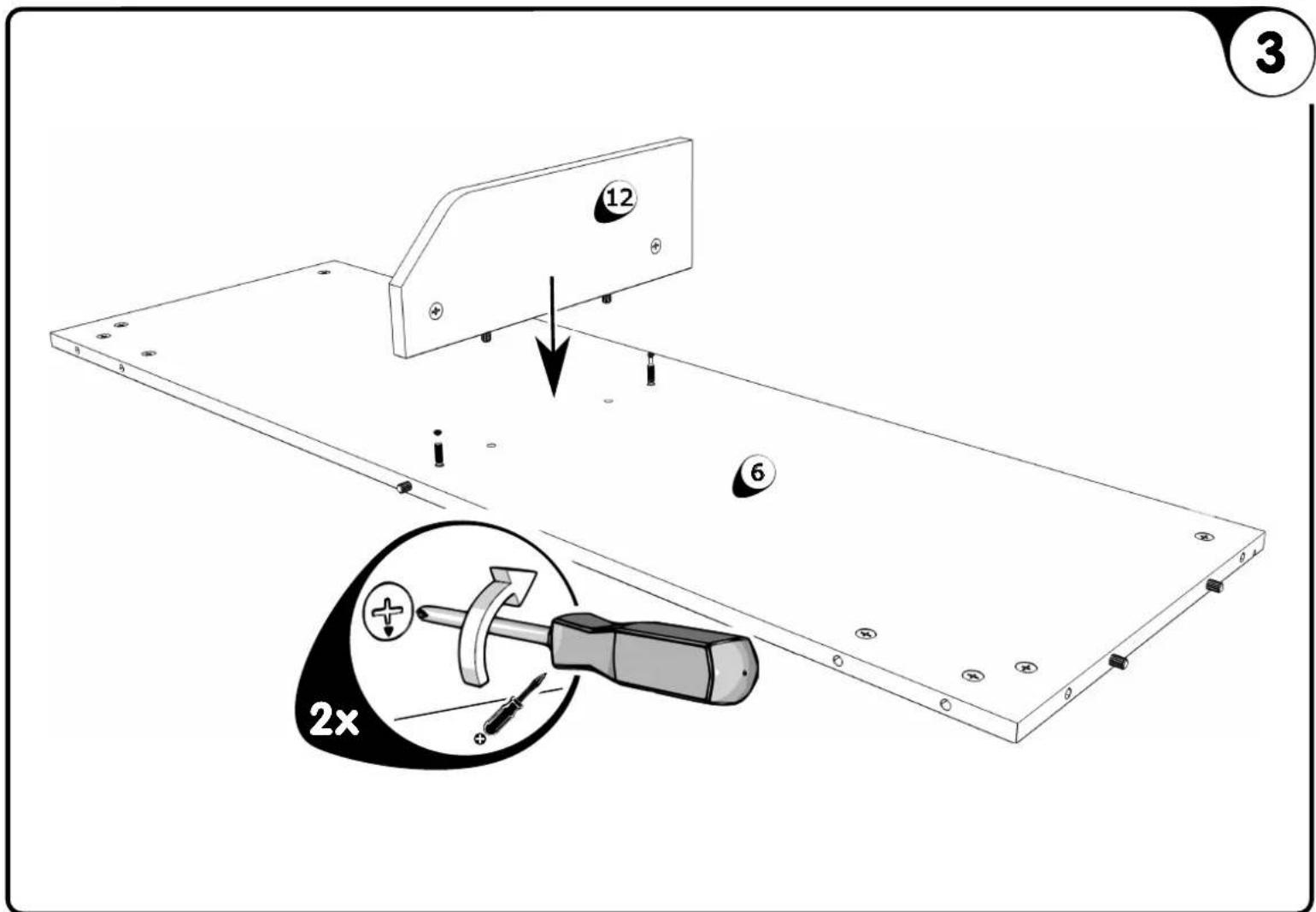 3

12

6

2x