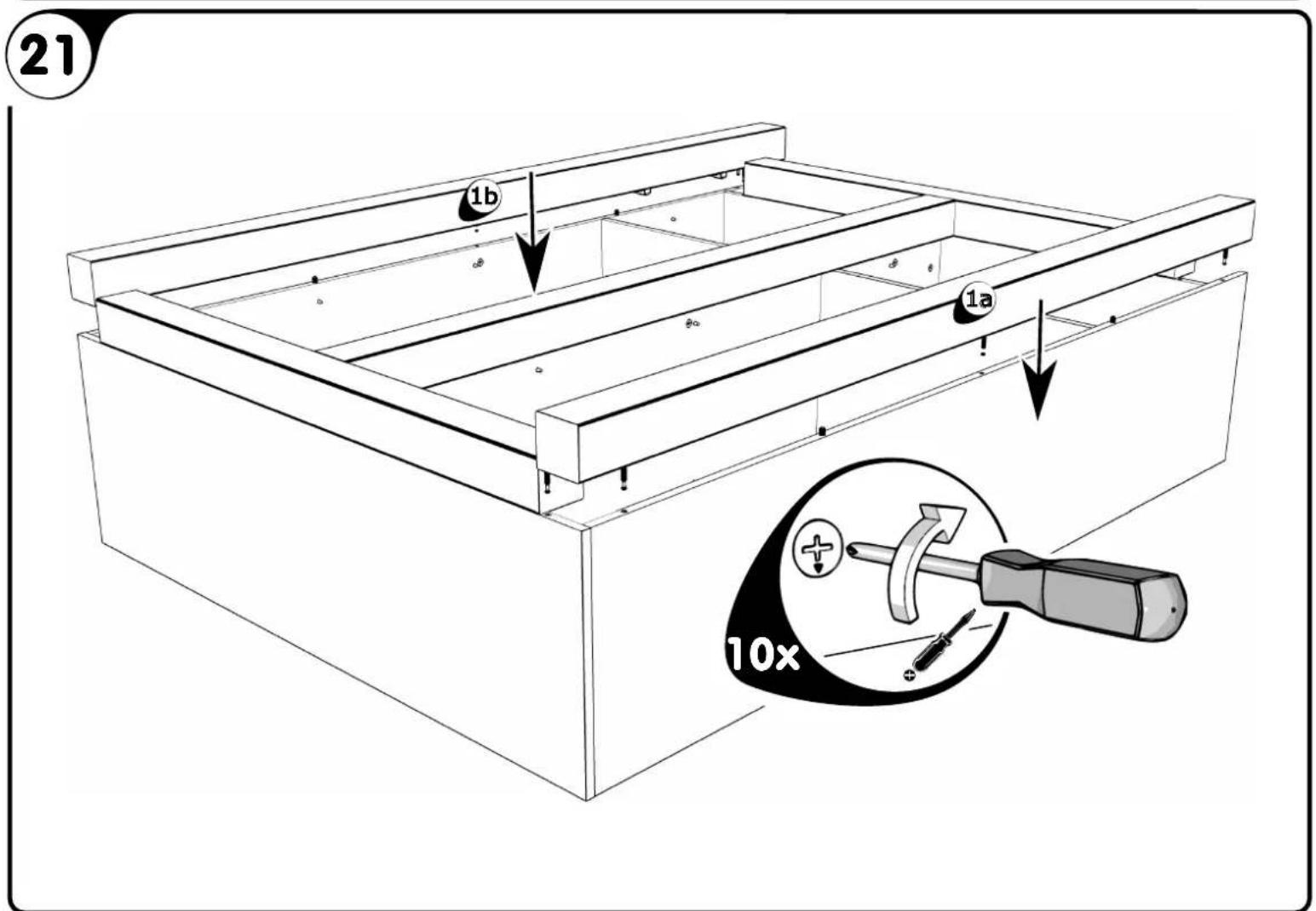 21

1b

1a

10x