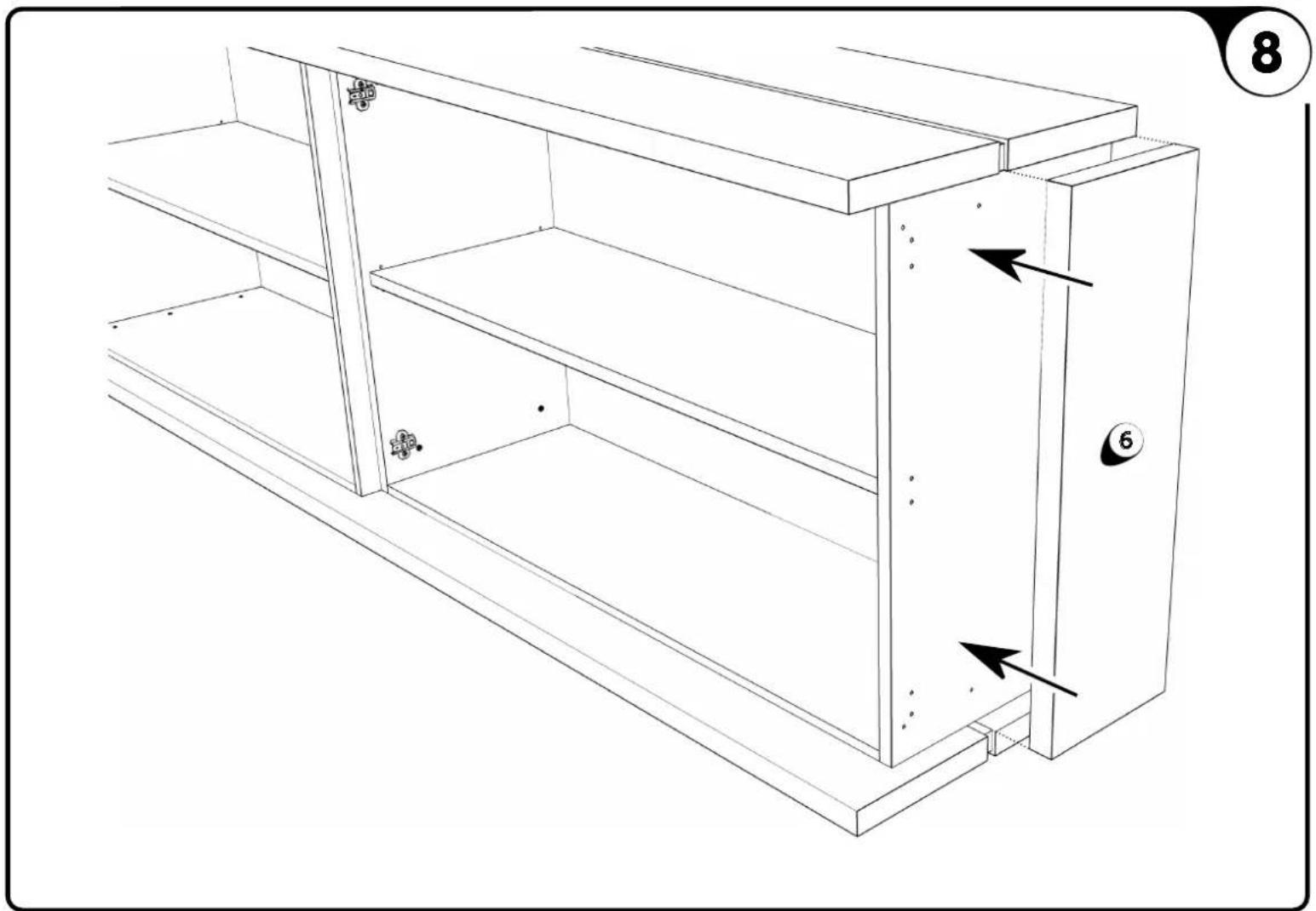 8

6