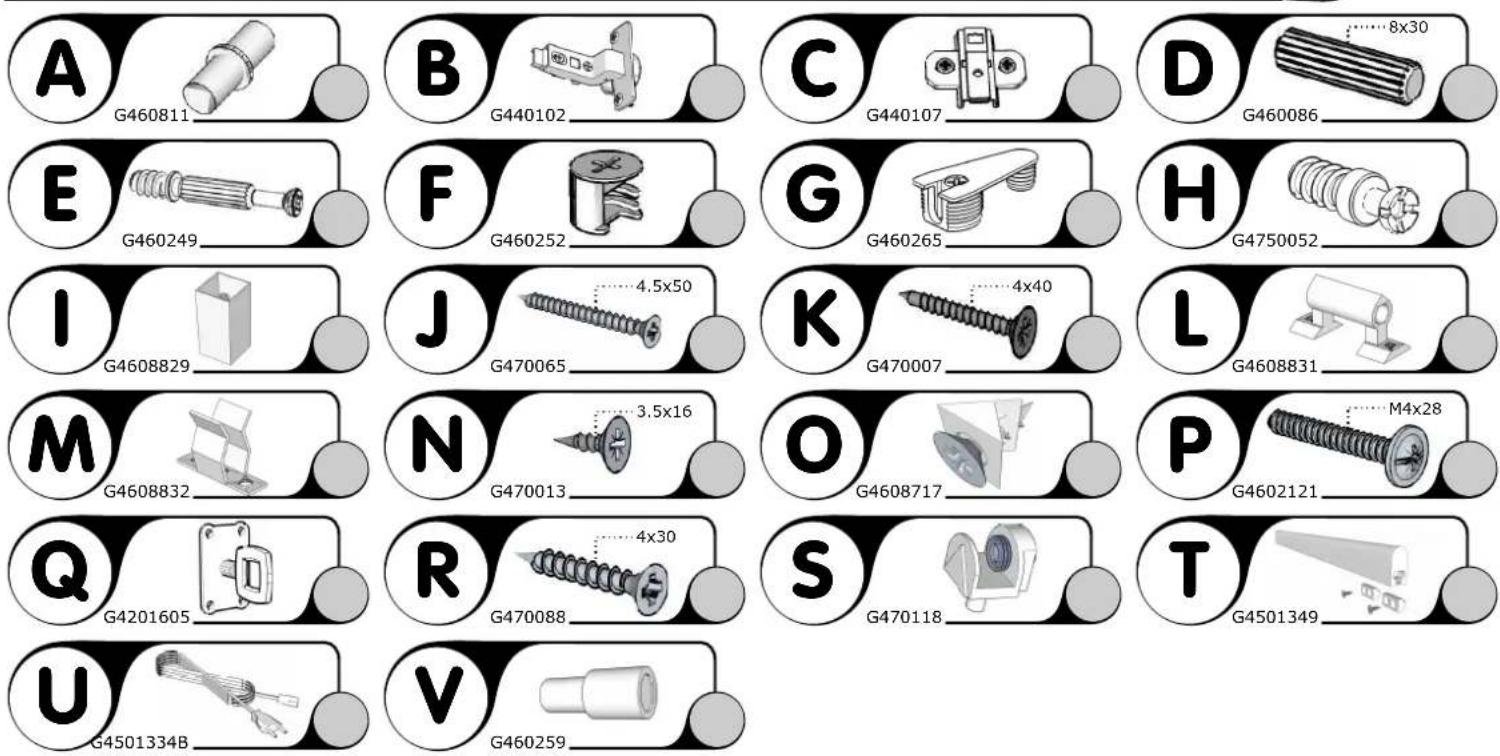 A G460811
B G440102
C G440107
D 8x30 G460086
E G460249
F G460252
G G460265
H G4750052
I G4608829
J 4.5x50 G470065
K 4x40 G470007
L G4608831
M G4608832
N 3.5x16 G470013
O G4608717
P M4x28 G4602121
Q G4201605
R 4x30 G470088
S G470118
T G4501349
U G4501334B
V G460259