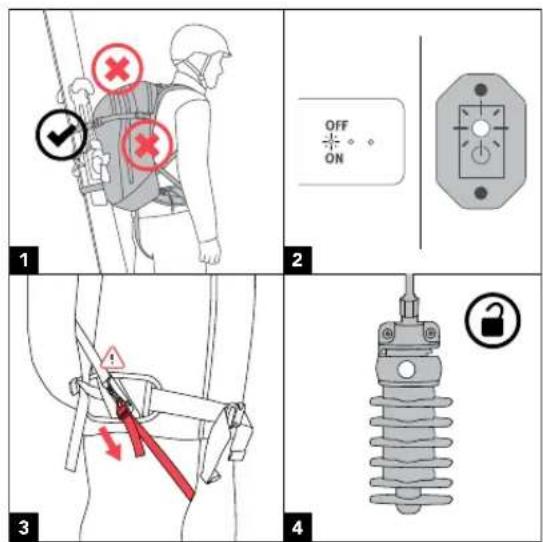 1

OFF
ON

2

3

4